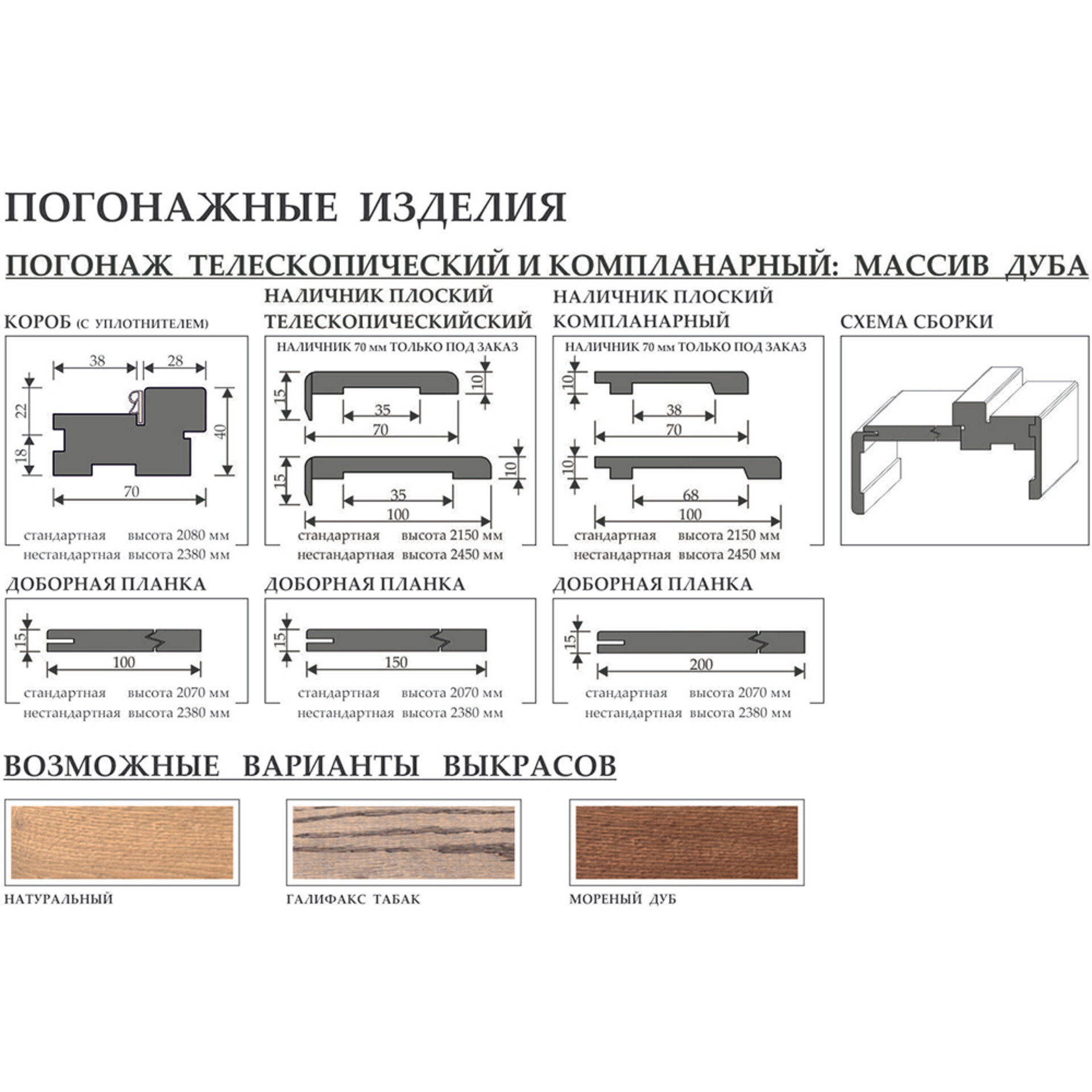 ПОГОНАЖНЫЕ ИЗДЕЛИЯ

ПОГОНАЖ ТЕЛЕСКОПИЧЕСКИЙ И КОМПЛАНАРНЫЙ: МАССИВ ДУБА

КОРОБ (С УПЛОТНИТЕЛЕМ)

38 28 22 18 40 70

стандартная высота 2080 мм
нестандартная высота 2380 мм

НАЛИЧНИК ПЛОСКИЙ ТЕЛЕСКОПИЧЕСКИЙСКИЙ

НАЛИЧНИК 70 мм ТОЛЬКО ПОД ЗАКАЗ

15 10 35 70 15 10 35 100

стандартная высота 2150 мм
нестандартная высота 2450 мм

НАЛИЧНИК ПЛОСКИЙ КОМПЛАНАРНЫЙ

НАЛИЧНИК 70 мм ТОЛЬКО ПОД ЗАКАЗ

10 38 70 10 68 100

стандартная высота 2150 мм
нестандартная высота 2450 мм

СХЕМА СБОРКИ

ДОБОРНАЯ ПЛАНКА

15 100

стандартная высота 2070 мм
нестандартная высота 2380 мм

ДОБОРНАЯ ПЛАНКА

15 150

стандартная высота 2070 мм
нестандартная высота 2380 мм

ДОБОРНАЯ ПЛАНКА

15 200

стандартная высота 2070 мм
нестандартная высота 2380 мм

ВОЗМОЖНЫЕ ВАРИАНТЫ ВЫКРАСОВ

НАТУРАЛЬНЫЙ

ГАЛИФАКС ТАБАК

МОРЕНЫЙ ДУБ